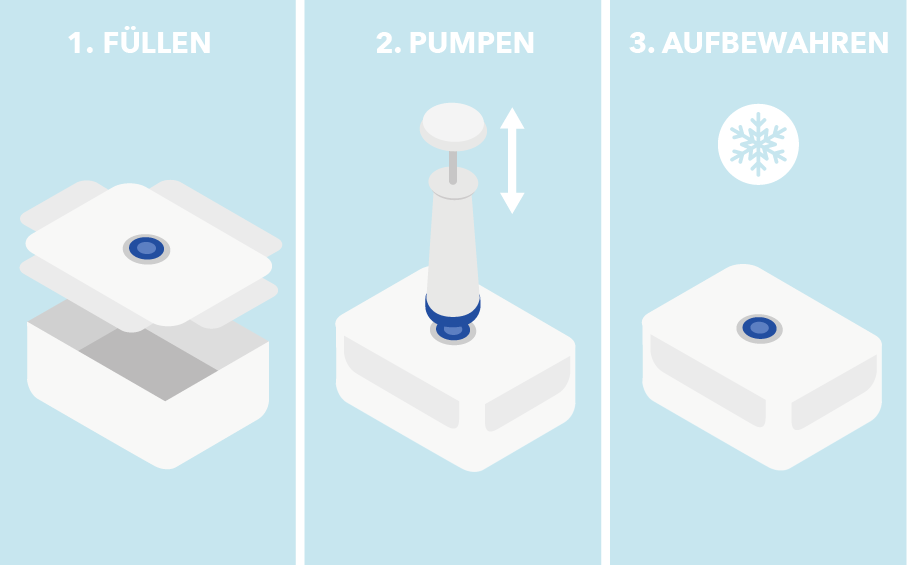 1. FÜLLEN

2. PUMPEN

3. AUFBEWAHREN